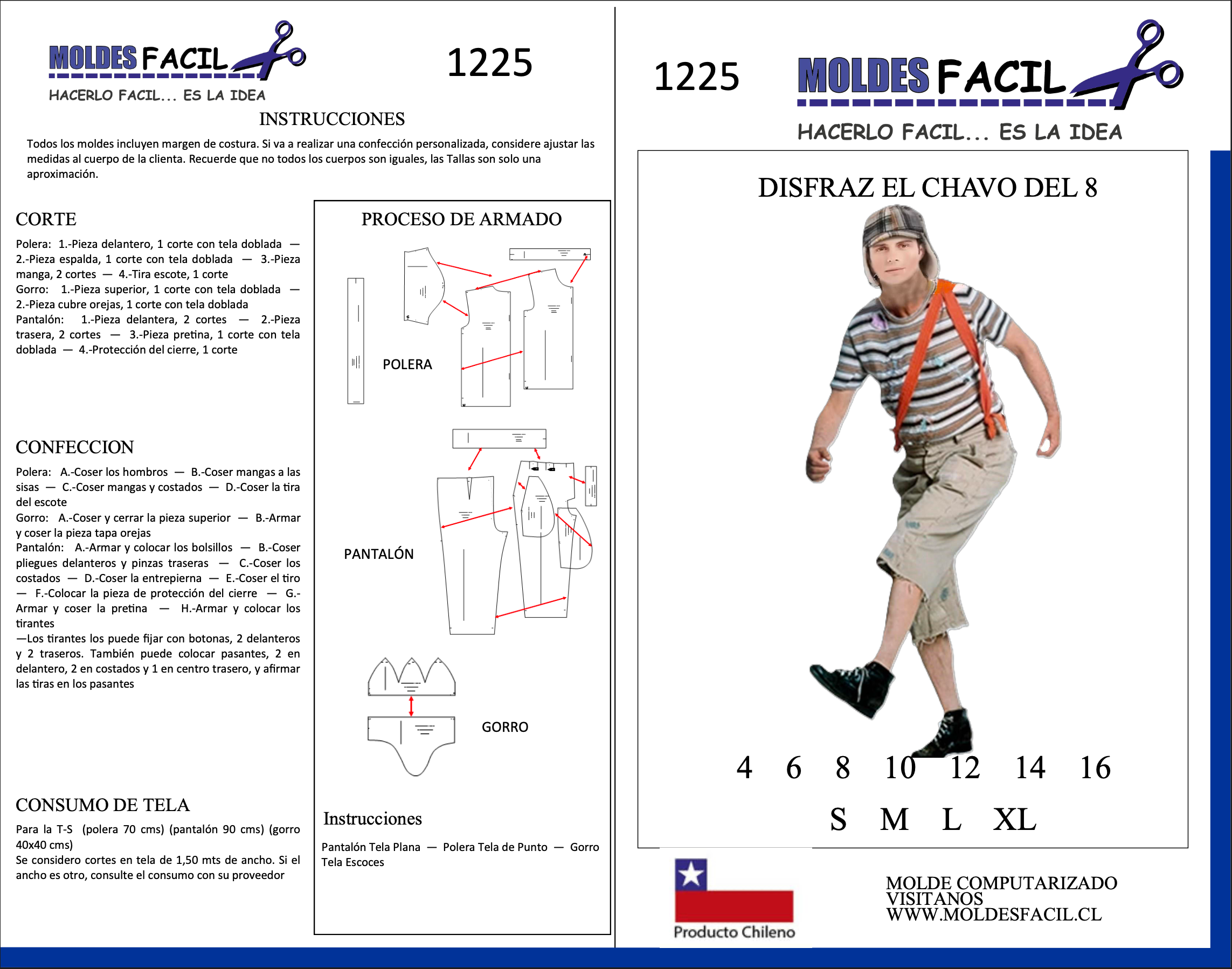 MOLDES FACIL
HACERLO FACIL... ES LA IDEA

1225

INSTRUCCIONES

Todos los moldes incluyen margen de costura. Si va a realizar una confección personalizada, considere ajustar las medidas al cuerpo de la clienta. Recuerde que no todos los cuerpos son iguales, las Tallas son solo una aproximación.

CORTE

Polera: 1.-Pieza delantero, 1 corte con tela doblada — 2.-Pieza espalda, 1 corte con tela doblada — 3.-Pieza manga, 2 cortes — 4.-Tira escote, 1 corte
Gorro: 1.-Pieza superior, 1 corte con tela doblada — 2.-Pieza cubre orejas, 1 corte con tela doblada
Pantalón: 1.-Pieza delantera, 2 cortes — 2.-Pieza trasera, 2 cortes — 3.-Pieza pretina, 1 corte con tela doblada — 4.-Protección del cierre, 1 corte

CONFECCION

Polera: A.-Coser los hombros — B.-Coser mangas a las sisas — C.-Coser mangas y costados — D.-Coser la tira del escote
Gorro: A.-Coser y cerrar la pieza superior — B.-Armar y coser la pieza tapa orejas
Pantalón: A.-Armar y colocar los bolsillos — B.-Coser pliegues delanteros y pinzas traseras — C.-Coser los costados — D.-Coser la entrepierna — E.-Coser el tiro — F.-Colocar la pieza de protección del cierre — G.-Armar y coser la pretina — H.-Armar y colocar los tirantes
—Los tirantes los puede fijar con botonas, 2 delanteros y 2 traseros. También puede colocar pasantes, 2 en delantero, 2 en costados y 1 en centro trasero, y afirmar las tiras en los pasantes

CONSUMO DE TELA

Para la T-S (polera 70 cms) (pantalón 90 cms) (gorro 40x40 cms)
Se considero cortes en tela de 1,50 mts de ancho. Si el ancho es otro, consulte el consumo con su proveedor

PROCESO DE ARMADO

POLERA

PANTALÓN

GORRO

Instrucciones

Pantalón Tela Plana — Polera Tela de Punto — Gorro Tela Escoces

1225

MOLDES FACIL
HACERLO FACIL... ES LA IDEA

DISFRAZ EL CHAVO DEL 8

4 6 8 10 12 14 16

S M L XL

Producto Chileno

MOLDE COMPUTARIZADO
VISITANOS
WWW.MOLDESFACIL.CL