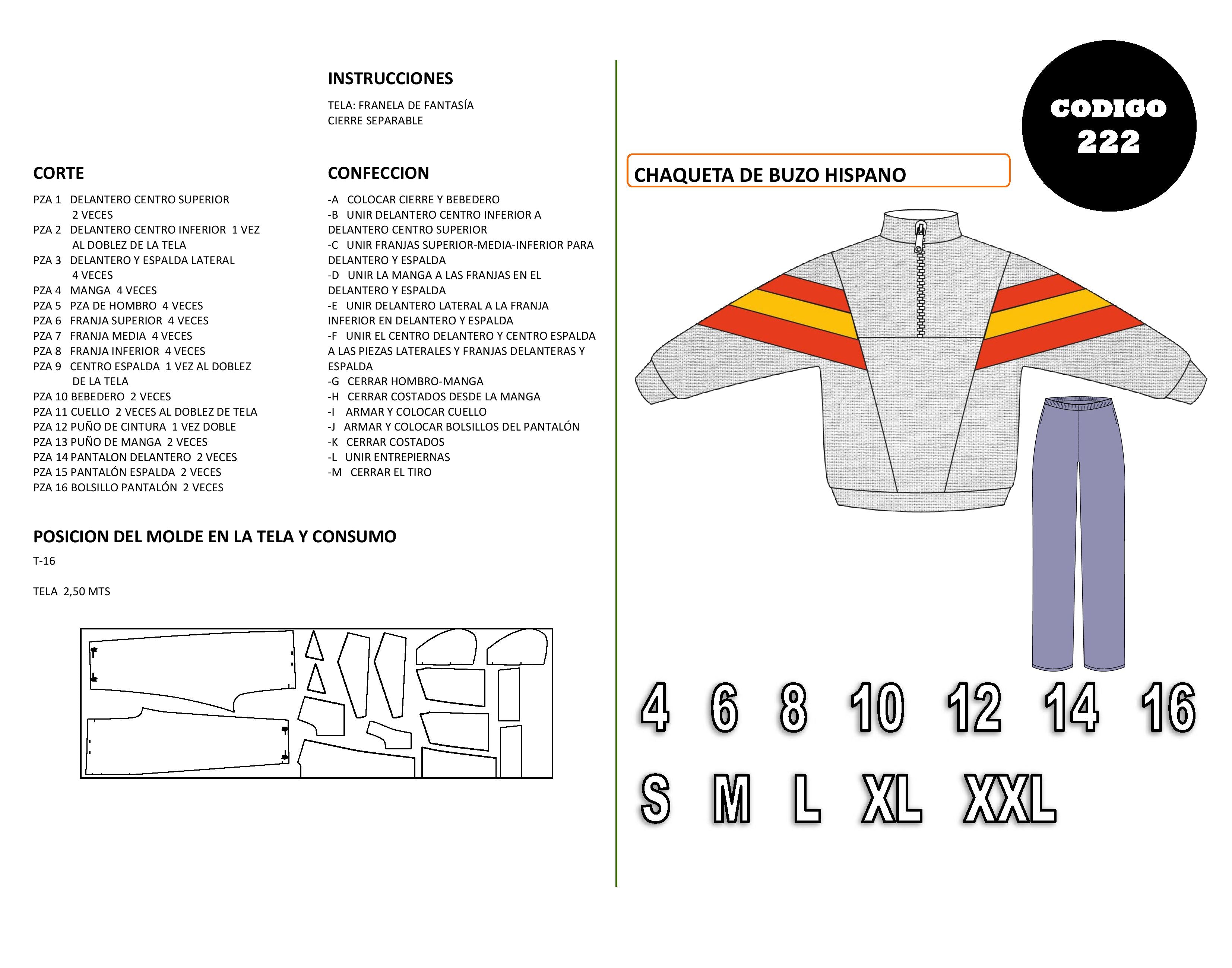 INSTRUCCIONES

TELA: FRANELA DE FANTASÍA
CIERRE SEPARABLE

CORTE

PZA 1 DELANTERO CENTRO SUPERIOR 2 VECES
PZA 2 DELANTERO CENTRO INFERIOR 1 VEZ AL DOBLEZ DE LA TELA
PZA 3 DELANTERO Y ESPALDA LATERAL 4 VECES
PZA 4 MANGA 4 VECES
PZA 5 PZA DE HOMBRO 4 VECES
PZA 6 FRANJA SUPERIOR 4 VECES
PZA 7 FRANJA MEDIA 4 VECES
PZA 8 FRANJA INFERIOR 4 VECES
PZA 9 CENTRO ESPALDA 1 VEZ AL DOBLEZ DE LA TELA
PZA 10 BEBEDERO 2 VECES
PZA 11 CUELLO 2 VECES AL DOBLEZ DE TELA
PZA 12 PUÑO DE CINTURA 1 VEZ DOBLE
PZA 13 PUÑO DE MANGA 2 VECES
PZA 14 PANTALON DELANTERO 2 VECES
PZA 15 PANTALÓN ESPALDA 2 VECES
PZA 16 BOLSILLO PANTALÓN 2 VECES

CONFECCION

-A COLOCAR CIERRE Y BEBEDERO
-B UNIR DELANTERO CENTRO INFERIOR A DELANTERO CENTRO SUPERIOR
-C UNIR FRANJAS SUPERIOR-MEDIA-INFERIOR PARA DELANTERO Y ESPALDA
-D UNIR LA MANGA A LAS FRANJAS EN EL DELANTERO Y ESPALDA
-E UNIR DELANTERO LATERAL A LA FRANJA INFERIOR EN DELANTERO Y ESPALDA
-F UNIR EL CENTRO DELANTERO Y CENTRO ESPALDA A LAS PIEZAS LATERALES Y FRANJAS DELANTERAS Y ESPALDA
-G CERRAR HOMBRO-MANGA
-H CERRAR COSTADOS DESDE LA MANGA
-I ARMAR Y COLOCAR CUELLO
-J ARMAR Y COLOCAR BOLSILLOS DEL PANTALÓN
-K CERRAR COSTADOS
-L UNIR ENTREPIERNAS
-M CERRAR EL TIRO

POSICION DEL MOLDE EN LA TELA Y CONSUMO

T-16

TELA 2,50 MTS

CODIGO
222

CHAQUETA DE BUZO HISPANO

4 6 8 10 12 14 16

S M L XL XXL